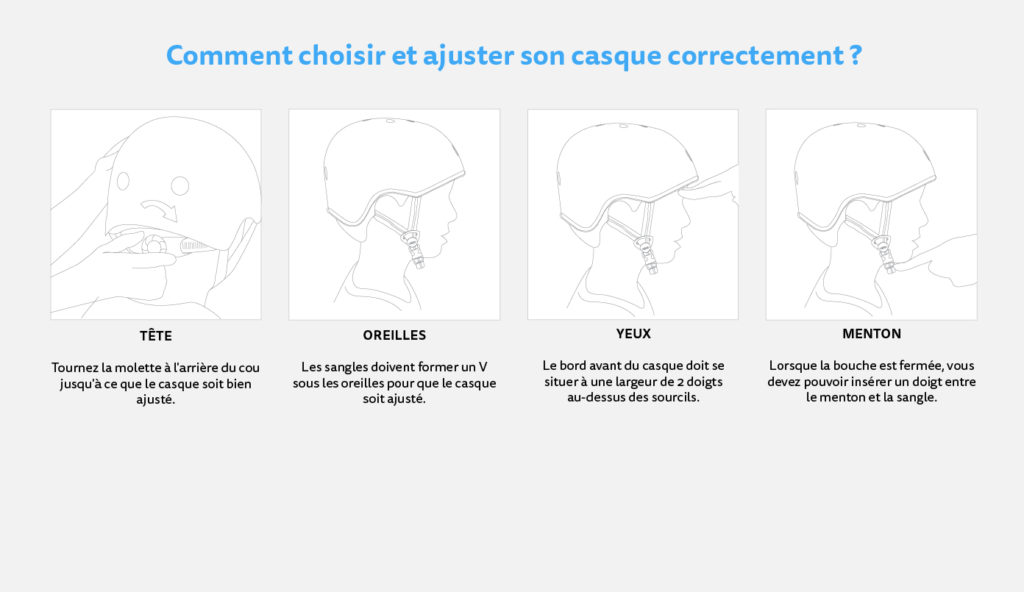 Comment choisir et ajuster son casque correctement ?

TÊTE

Tournez la molette à l'arrière du cou jusqu'à ce que le casque soit bien ajusté.

OREILLES

Les sangles doivent former un V sous les oreilles pour que le casque soit ajusté.

YEUX

Le bord avant du casque doit se situer à une largeur de 2 doigts au-dessus des sourcils.

MENTON

Lorsque la bouche est fermée, vous devez pouvoir insérer un doigt entre le menton et la sangle.