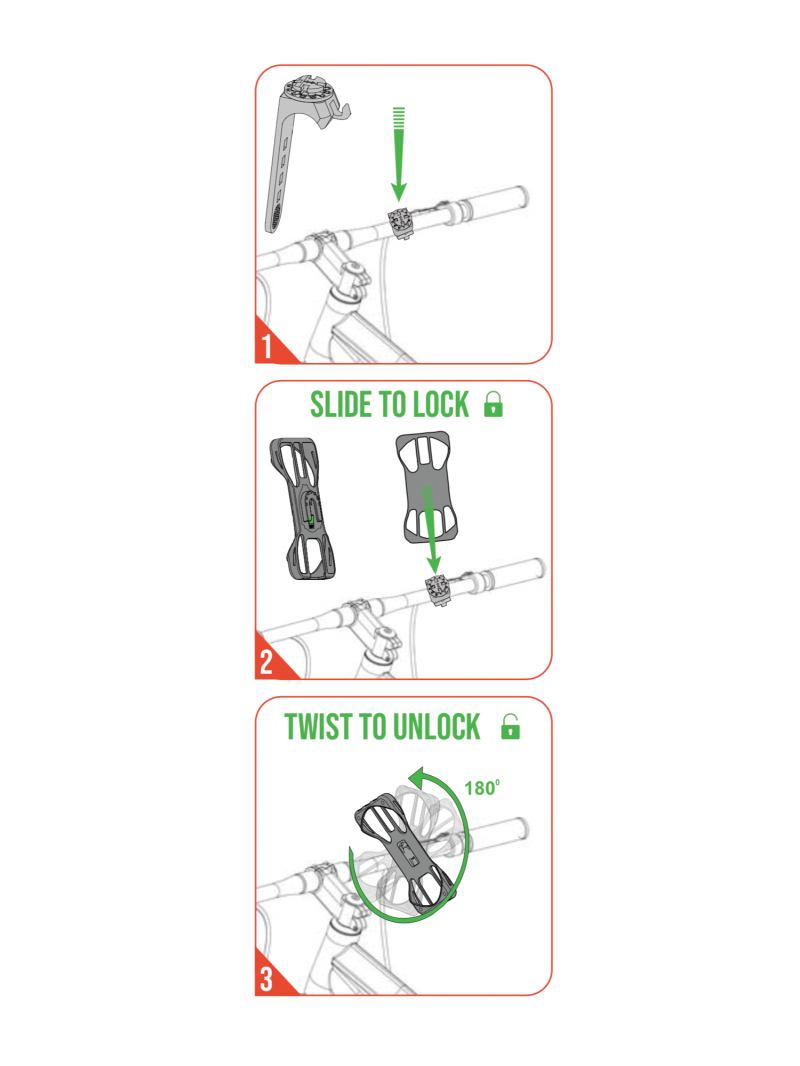 1

SLIDE TO LOCK

2

TWIST TO UNLOCK

180°

3